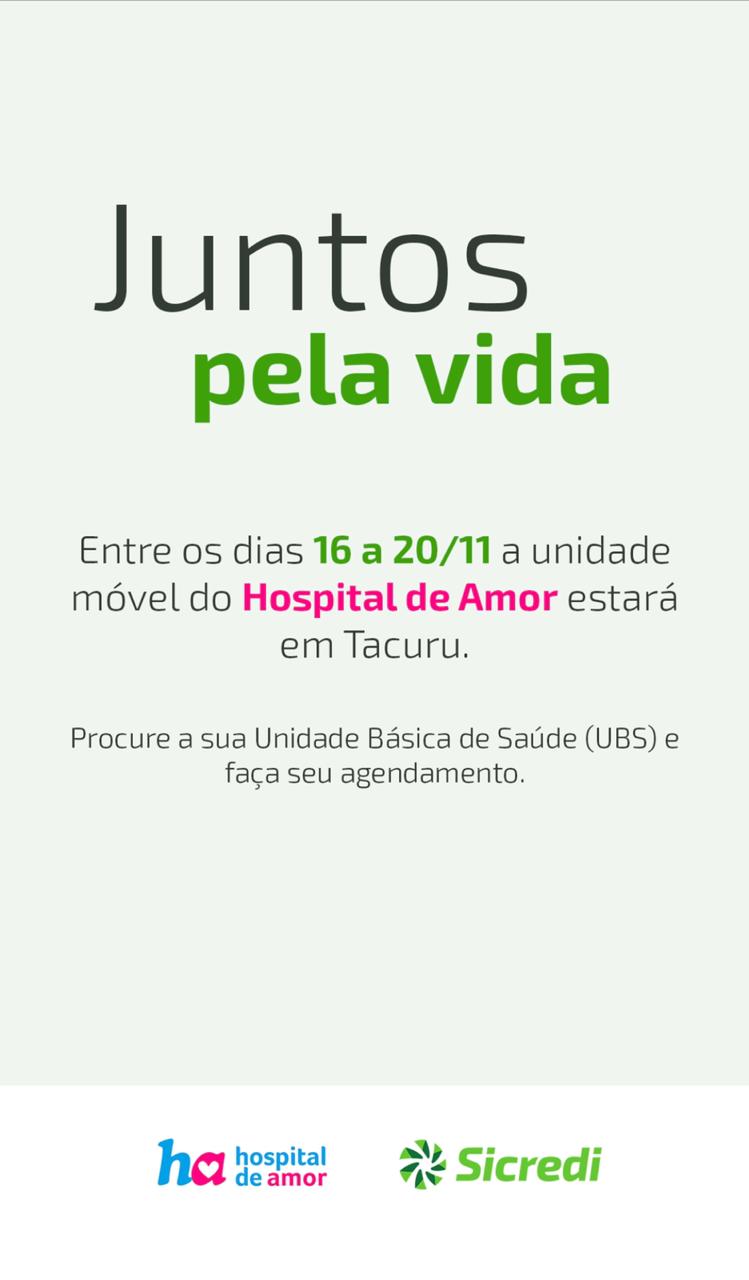 Juntos
pela vida

Entre os dias 16 a 20/11 a unidade móvel do Hospital de Amor estará em Tacuru.

Procure a sua Unidade Básica de Saúde (UBS) e faça seu agendamento.

ha hospital de amor

Sicredi